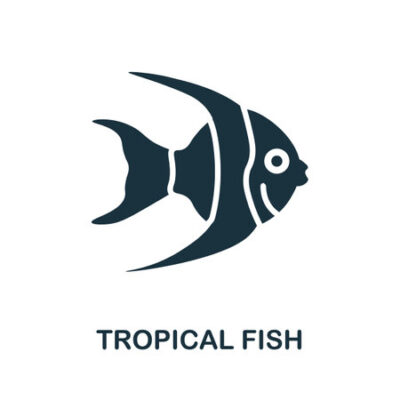 TROPICAL FISH